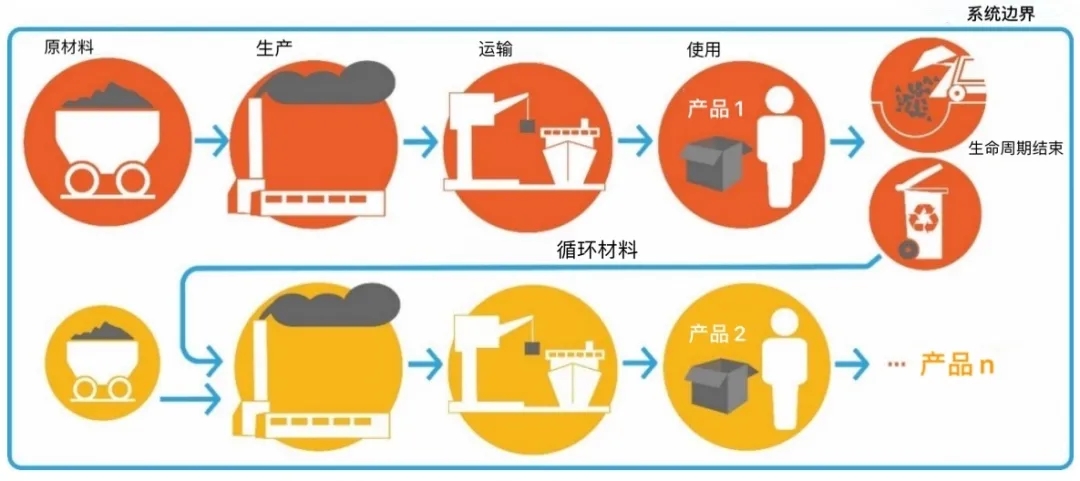 系统边界

原材料

生产

运输

使用

产品 1

生命周期结束

循环材料

产品 2

… 产品 n